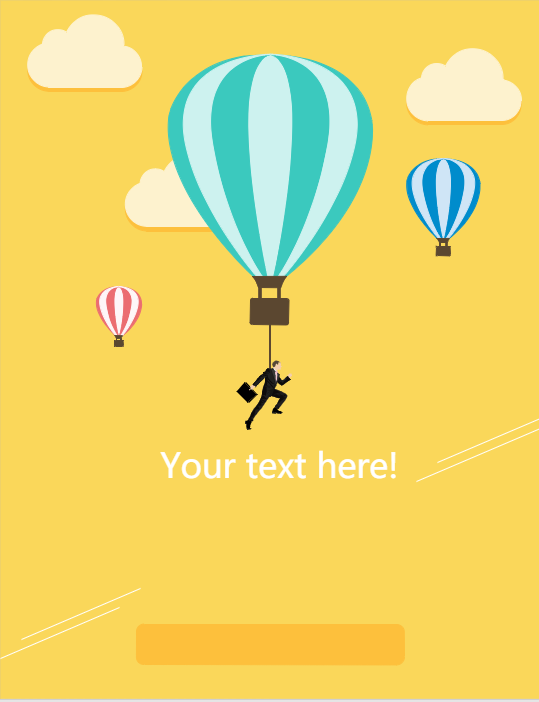 Your text here!