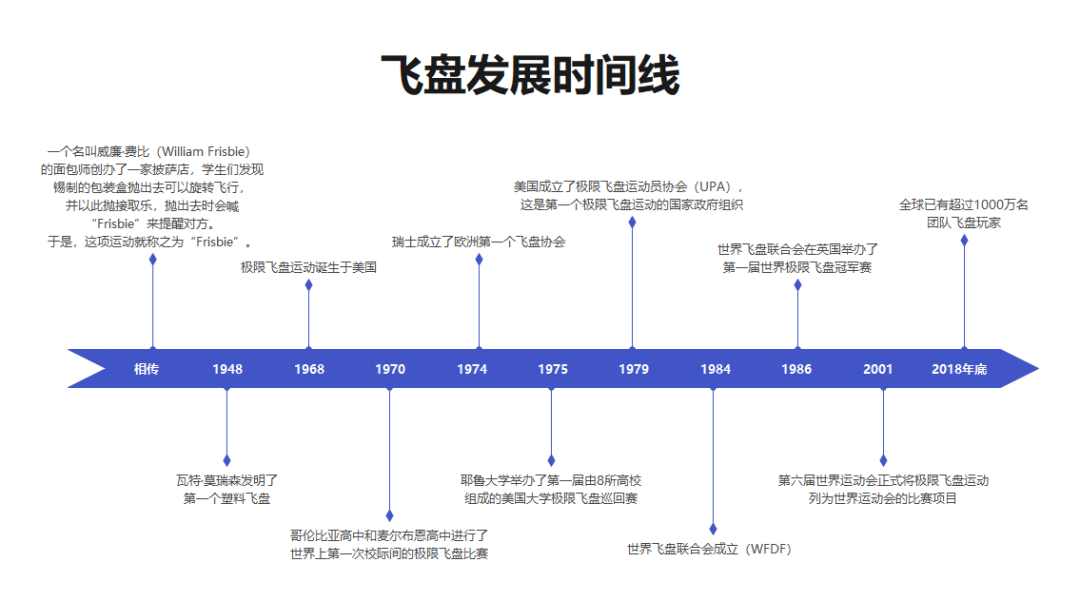 飞盘发展时间线

一个名叫威廉·费比（William Frisbie）的面包师创办了一家披萨店，学生们发现锡制的包装盒抛出去可以旋转飞行，并以此抛接取乐，抛出去时会喊“Frisbie”来提醒对方。于是，这项运动就称之为“Frisbie”。

极限飞盘运动诞生于美国

瑞士成立了欧洲第一个飞盘协会

美国成立了极限飞盘运动员协会（UPA），这是第一个极限飞盘运动的国家政府组织

世界飞盘联合会在英国举办了第一届世界极限飞盘冠军赛

全球已有超过1000万名团队飞盘玩家

相传 1948 1968 1970 1974 1975 1979 1984 1986 2001 2018年底

瓦特·莫瑞森发明了第一个塑料飞盘

哥伦比亚高中和麦尔布恩高中进行了世界上第一次校际间的极限飞盘比赛

耶鲁大学举办了第一届由8所高校组成的美国大学极限飞盘巡回赛

世界飞盘联合会成立（WFDF）

第六届世界运动会正式将极限飞盘运动列为世界运动会的比赛项目