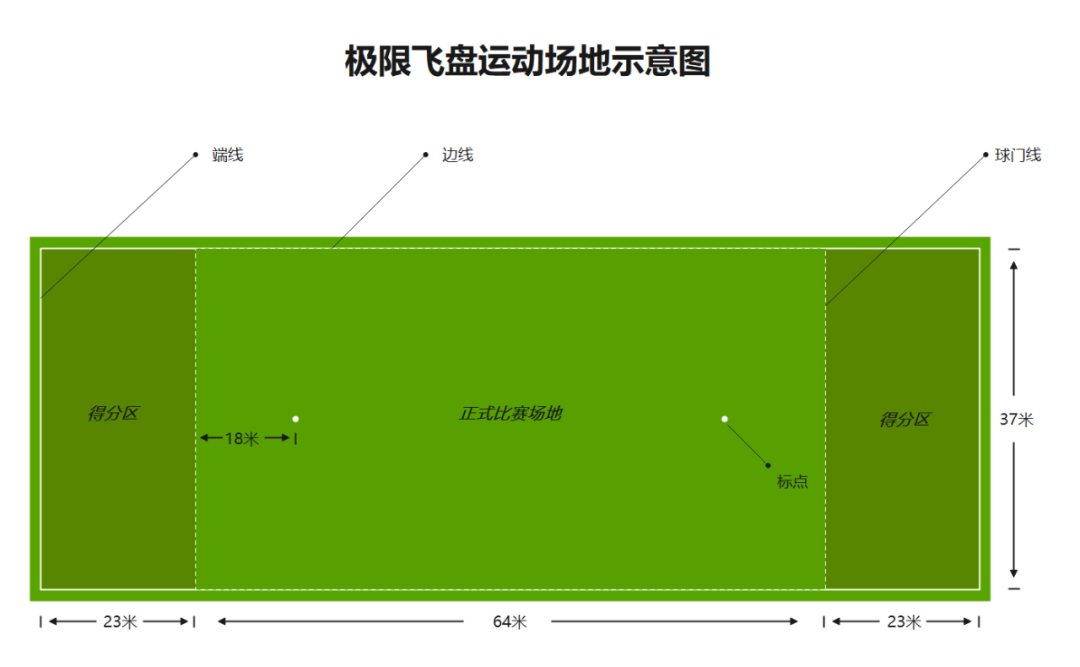 极限飞盘运动场地示意图

端线

边线

球门线

得分区

18米

正式比赛场地

标点

得分区

37米

23米

64米

23米