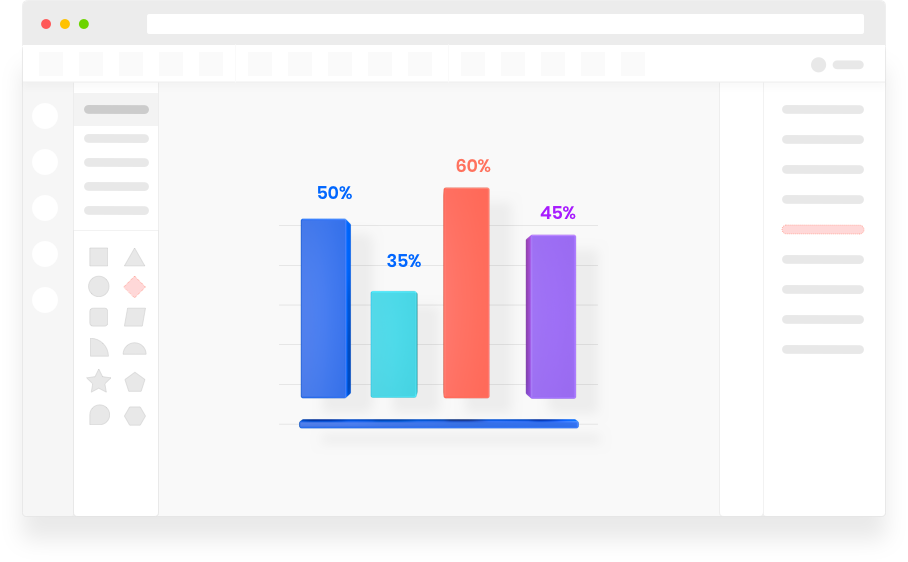 50%
35%
60%
45%